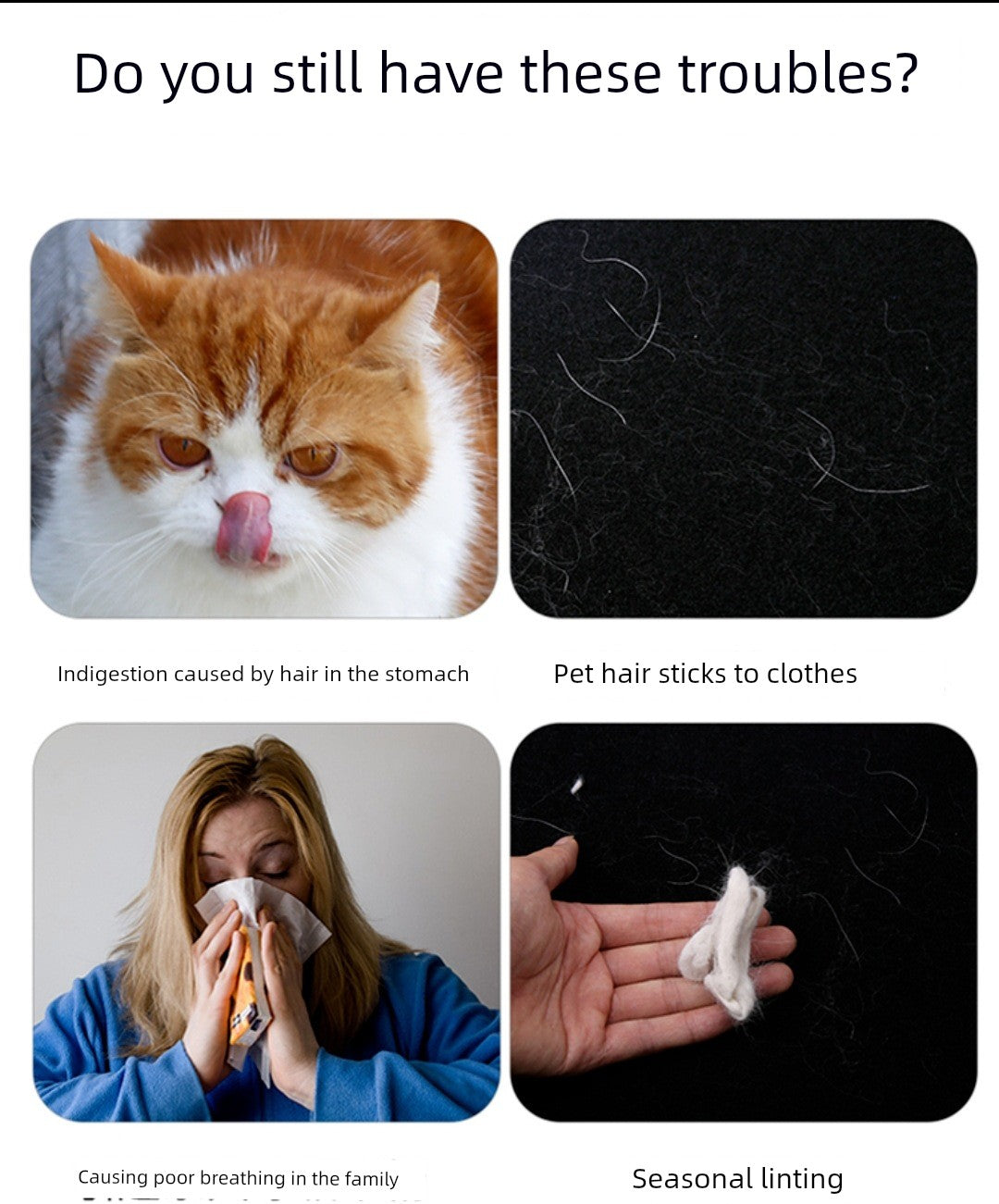 Do you still have these troubles?

Indigestion caused by hair in the stomach

Pet hair sticks to clothes

Causing poor breathing in the family

Seasonal linting