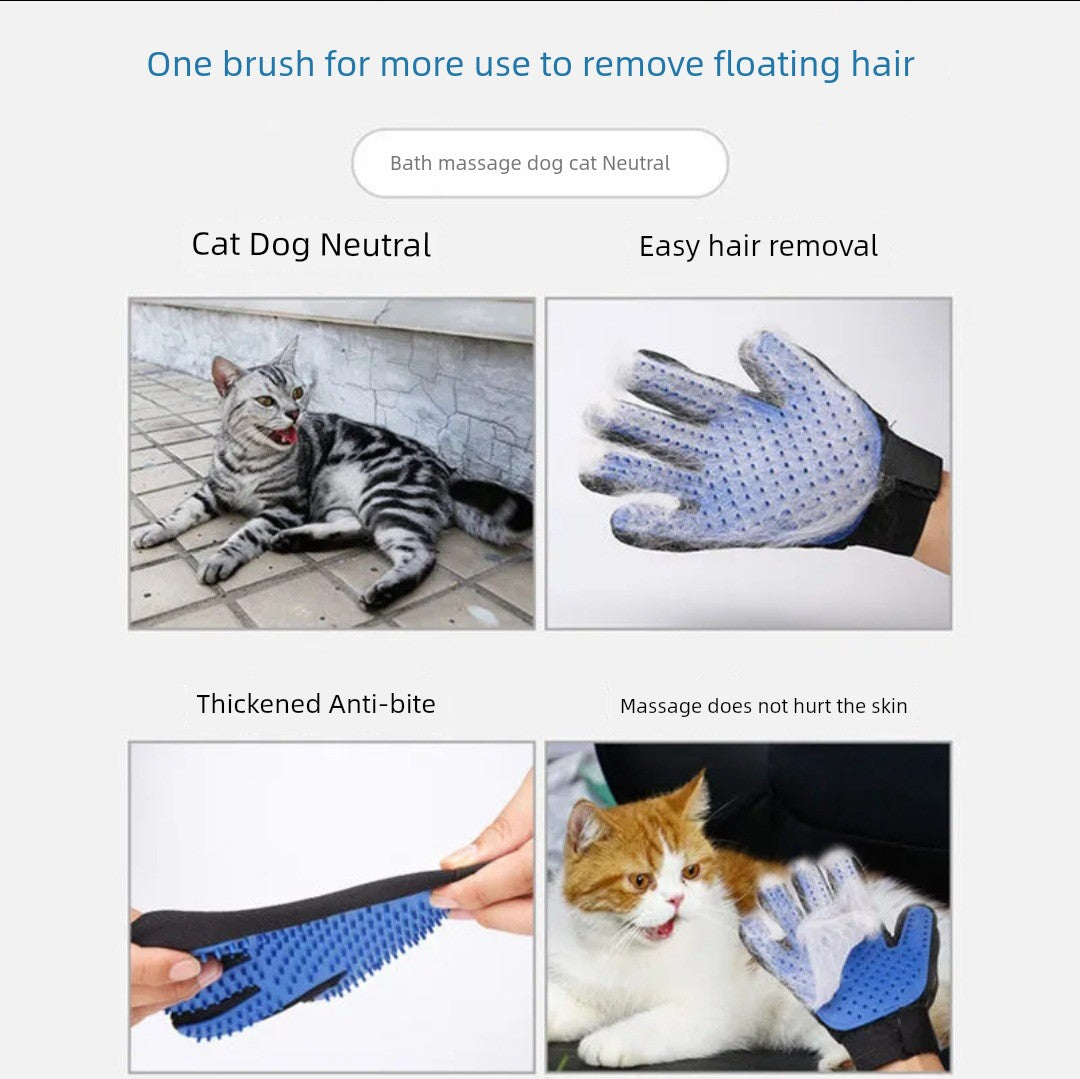 One brush for more use to remove floating hair

Bath massage dog cat Neutral

Cat Dog Neutral

Easy hair removal

Thickened Anti-bite

Massage does not hurt the skin